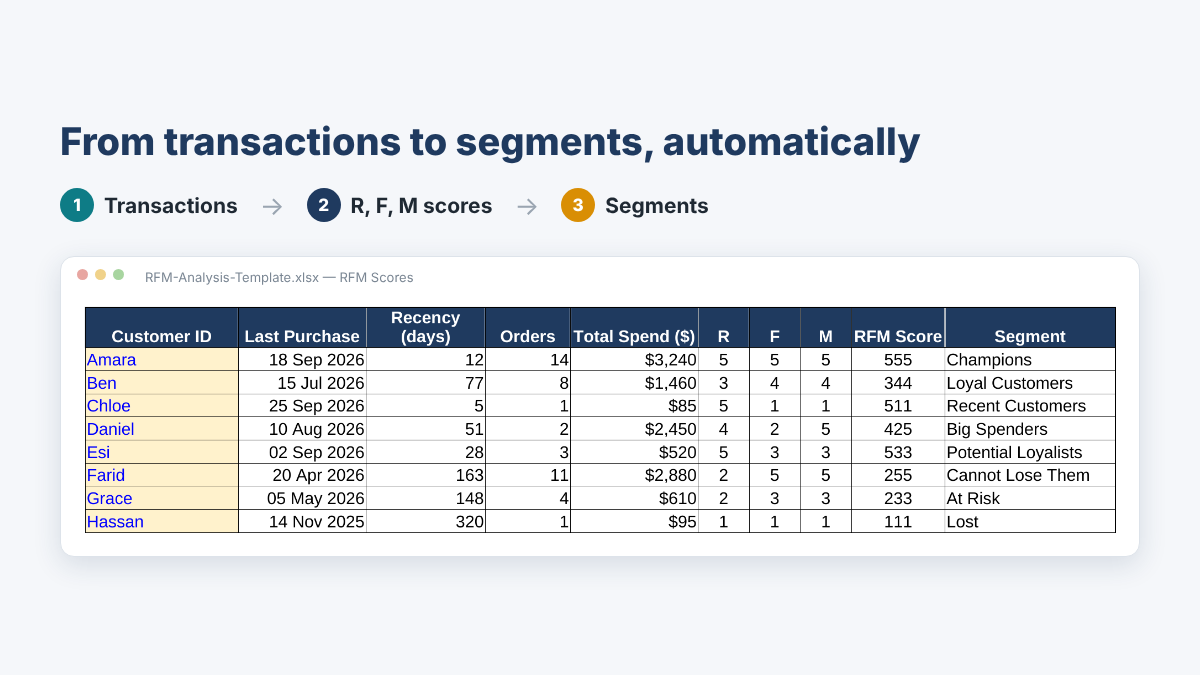 From transactions to segments, automatically

1 Transactions → 2 R, F, M scores → 3 Segments

RFM-Analysis-Template.xlsx — RFM Scores

| Customer ID | Last Purchase | Recency (days) | Orders | Total Spend ($) | R | F | M | RFM Score | Segment |
|---|---|---|---|---|---|---|---|---|---|
| Amara | 18 Sep 2026 | 12 | 14 | $3,240 | 5 | 5 | 5 | 555 | Champions |
| Ben | 15 Jul 2026 | 77 | 8 | $1,460 | 3 | 4 | 4 | 344 | Loyal Customers |
| Chloe | 25 Sep 2026 | 5 | 1 | $85 | 5 | 1 | 1 | 511 | Recent Customers |
| Daniel | 10 Aug 2026 | 51 | 2 | $2,450 | 4 | 2 | 5 | 425 | Big Spenders |
| Esi | 02 Sep 2026 | 28 | 3 | $520 | 5 | 3 | 3 | 533 | Potential Loyalists |
| Farid | 20 Apr 2026 | 163 | 11 | $2,880 | 2 | 5 | 5 | 255 | Cannot Lose Them |
| Grace | 05 May 2026 | 148 | 4 | $610 | 2 | 3 | 3 | 233 | At Risk |
| Hassan | 14 Nov 2025 | 320 | 1 | $95 | 1 | 1 | 1 | 111 | Lost |